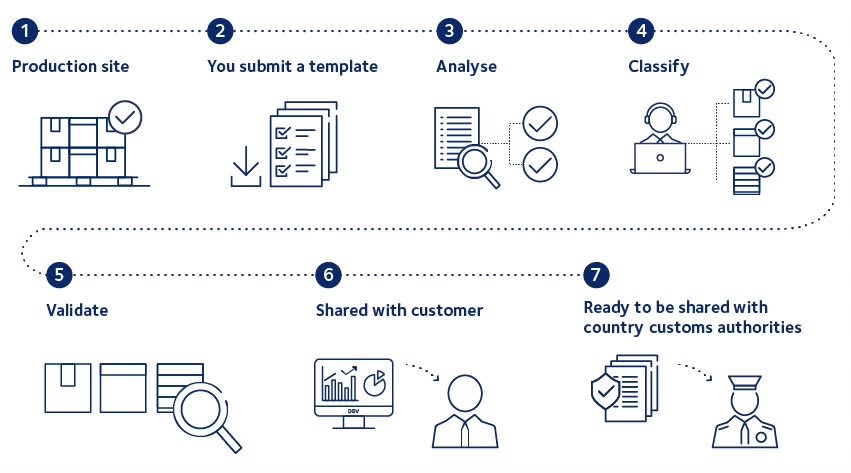 1
Production site

2
You submit a template

3
Analyse

4
Classify

5
Validate

6
Shared with customer

DSV

7
Ready to be shared with country customs authorities